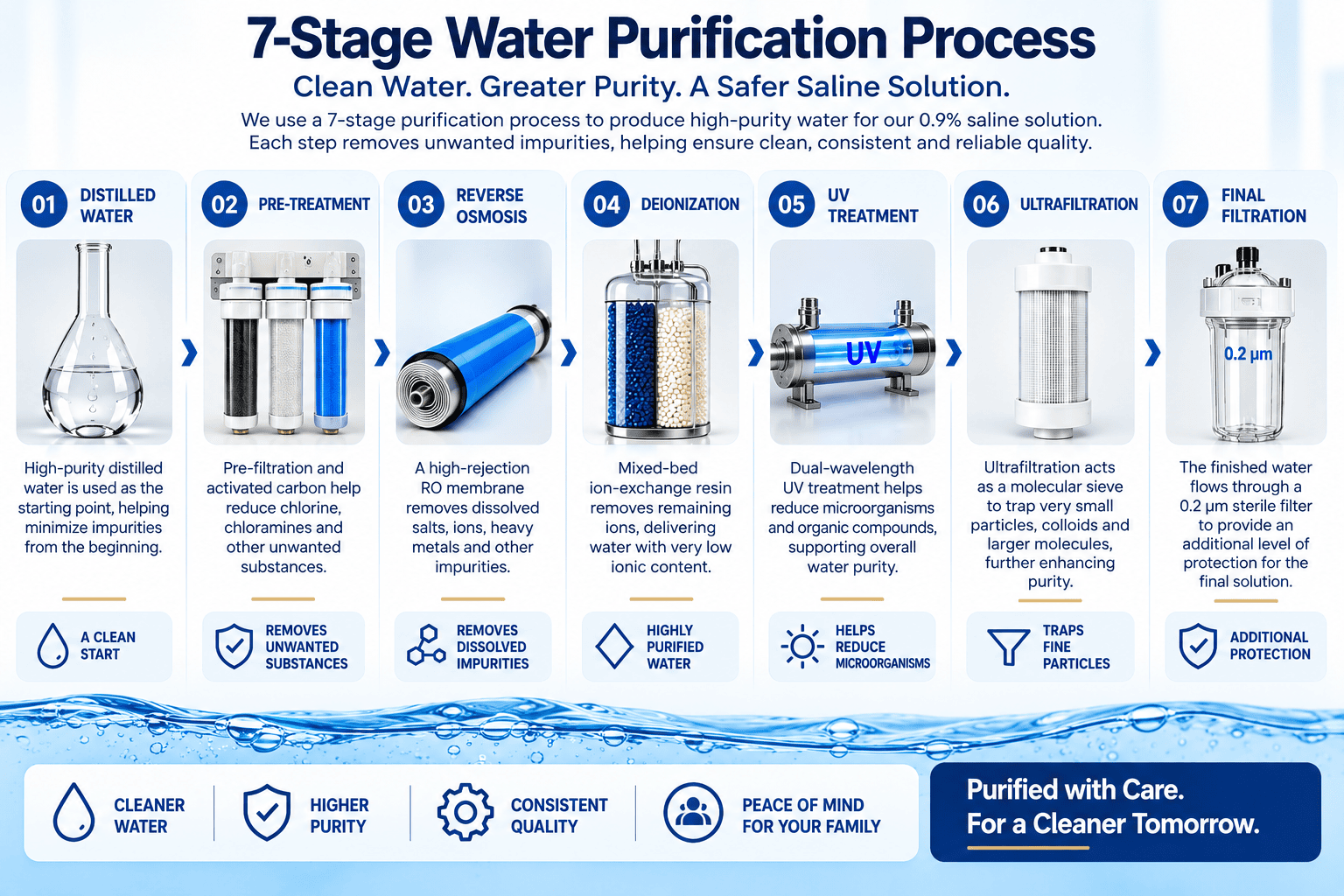 7-Stage Water Purification Process

Clean Water. Greater Purity. A Safer Saline Solution.

We use a 7-stage purification process to produce high-purity water for our 0.9% saline solution. Each step removes unwanted impurities, helping ensure clean, consistent and reliable quality.

01 DISTILLED WATER

High-purity distilled water is used as the starting point, helping minimize impurities from the beginning.

A CLEAN START

02 PRE-TREATMENT

Pre-filtration and activated carbon help reduce chlorine, chloramines and other unwanted substances.

REMOVES UNWANTED SUBSTANCES

03 REVERSE OSMOSIS

A high-rejection RO membrane removes dissolved salts, ions, heavy metals and other impurities.

REMOVES DISSOLVED IMPURITIES

04 DEIONIZATION

Mixed-bed ion-exchange resin removes remaining ions, delivering water with very low ionic content.

HIGHLY PURIFIED WATER

05 UV TREATMENT

UV

Dual-wavelength UV treatment helps reduce microorganisms and organic compounds, supporting overall water purity.

HELPS REDUCE MICROORGANISMS

06 ULTRAFILTRATION

Ultrafiltration acts as a molecular sieve to trap very small particles, colloids and larger molecules, further enhancing purity.

TRAPS FINE PARTICLES

07 FINAL FILTRATION

0.2 μm

The finished water flows through a 0.2 μm sterile filter to provide an additional level of protection for the final solution.

ADDITIONAL PROTECTION

CLEANER WATER

HIGHER PURITY

CONSISTENT QUALITY

PEACE OF MIND FOR YOUR FAMILY

Purified with Care.
For a Cleaner Tomorrow.